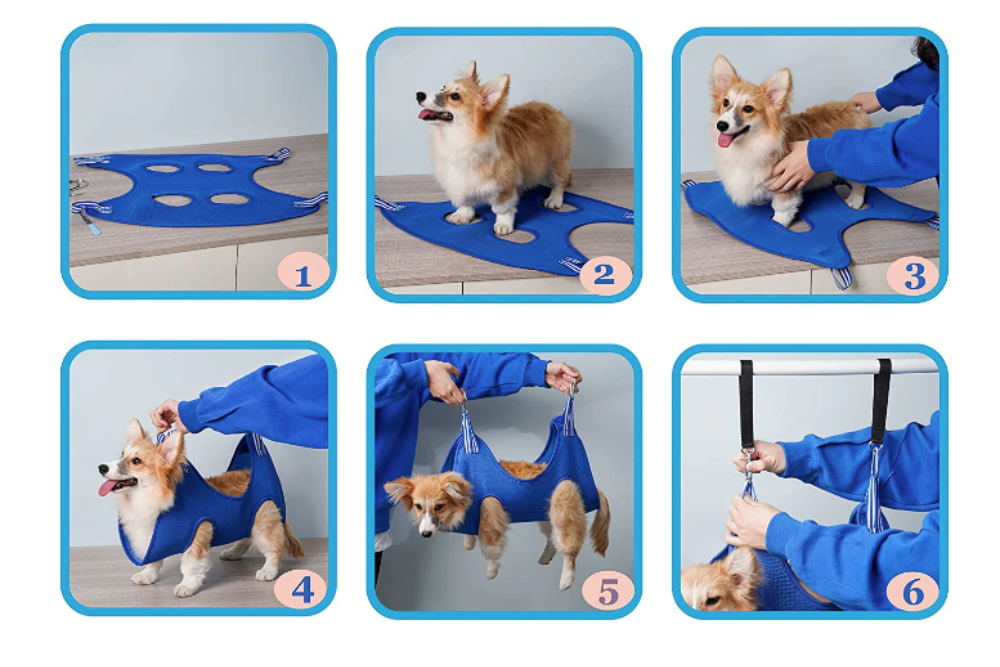 1

2

3

4

5

6